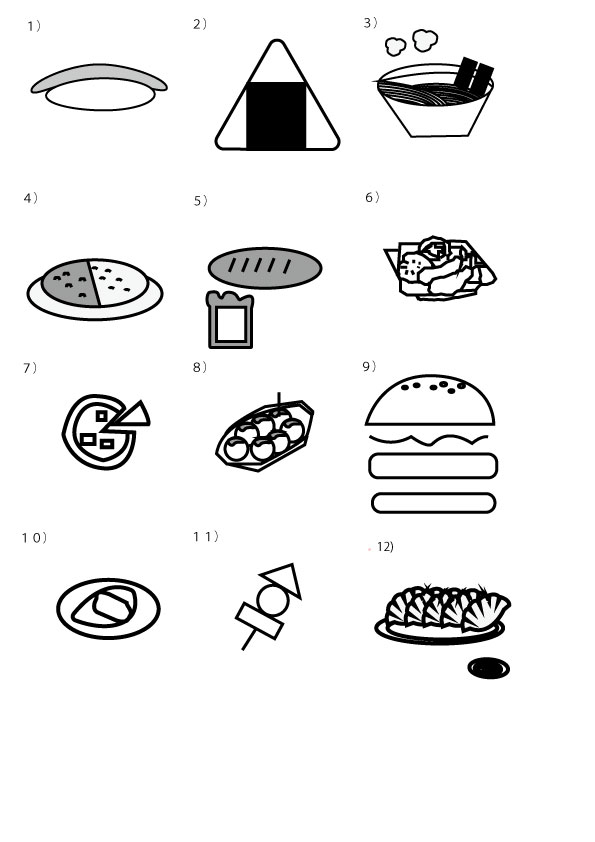 1）

2）

3）

4）

5）

6）

7）

8）

9）

10）

11）

12)